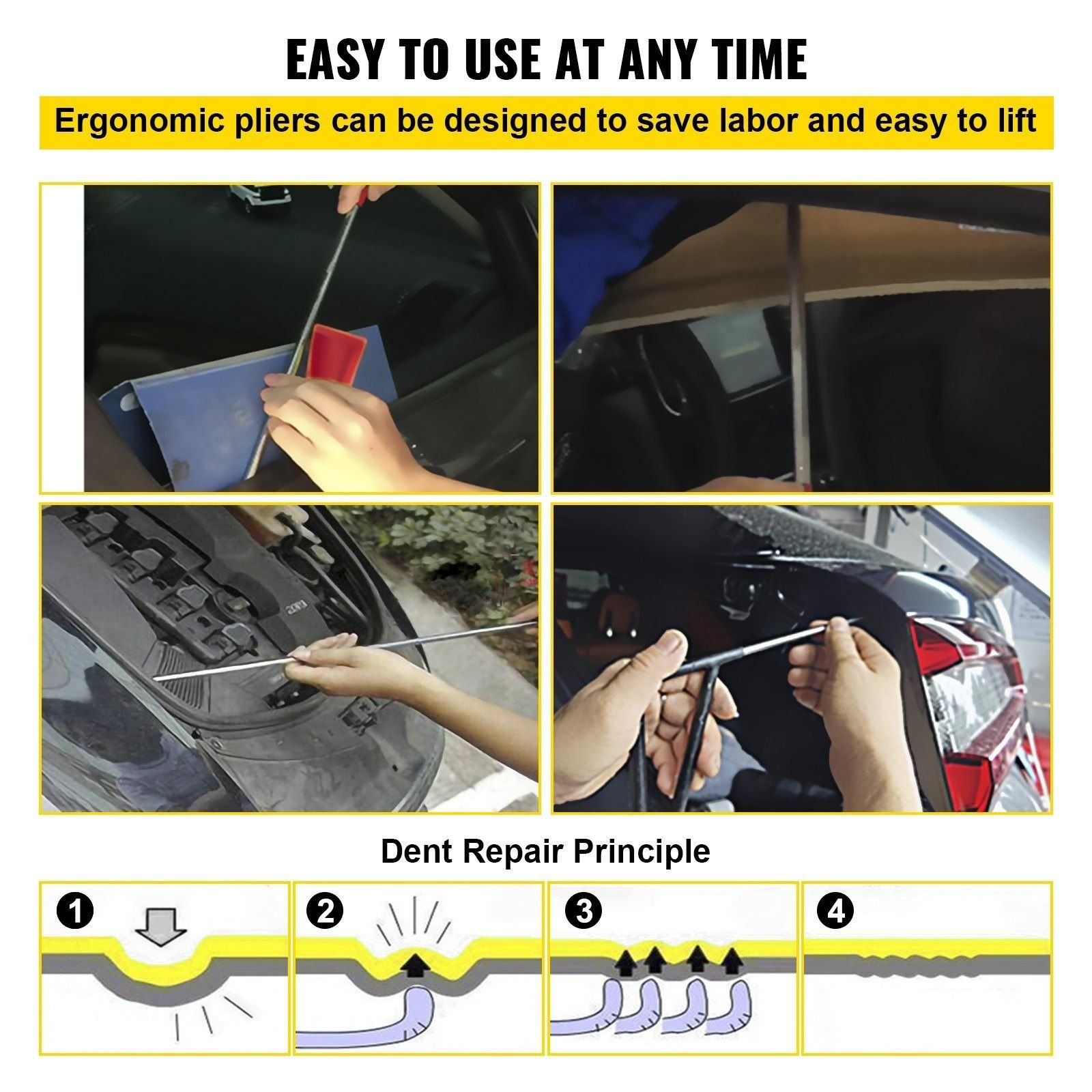 EASY TO USE AT ANY TIME

Ergonomic pliers can be designed to save labor and easy to lift

Dent Repair Principle

1

2

3

4